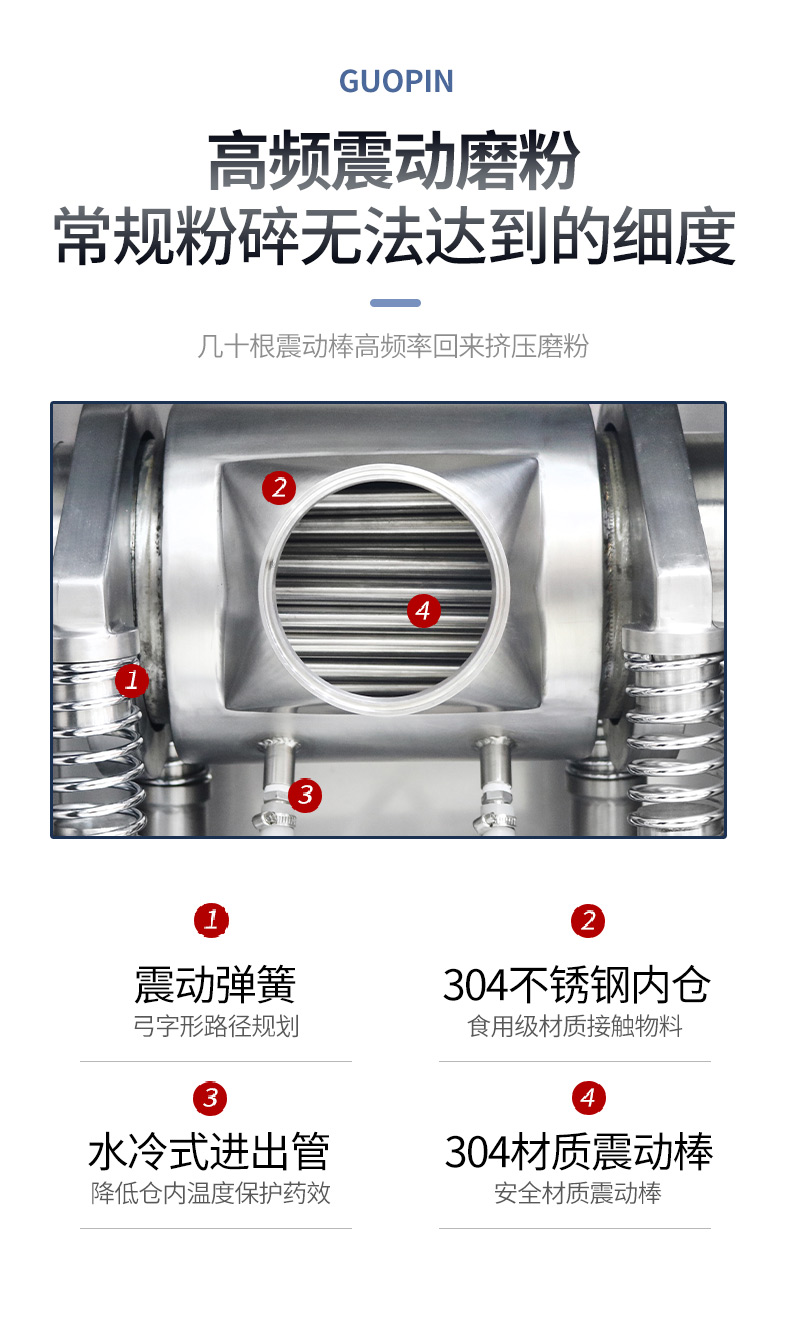 GUOPIN

高频震动磨粉
常规粉碎无法达到的细度

几十根震动棒高频率回来挤压磨粉

2

4

1

3

1
震动弹簧
弓字形路径规划

2
304不锈钢内仓
食用级材质接触物料

3
水冷式进出管
降低仓内温度保护药效

4
304材质震动棒
安全材质震动棒