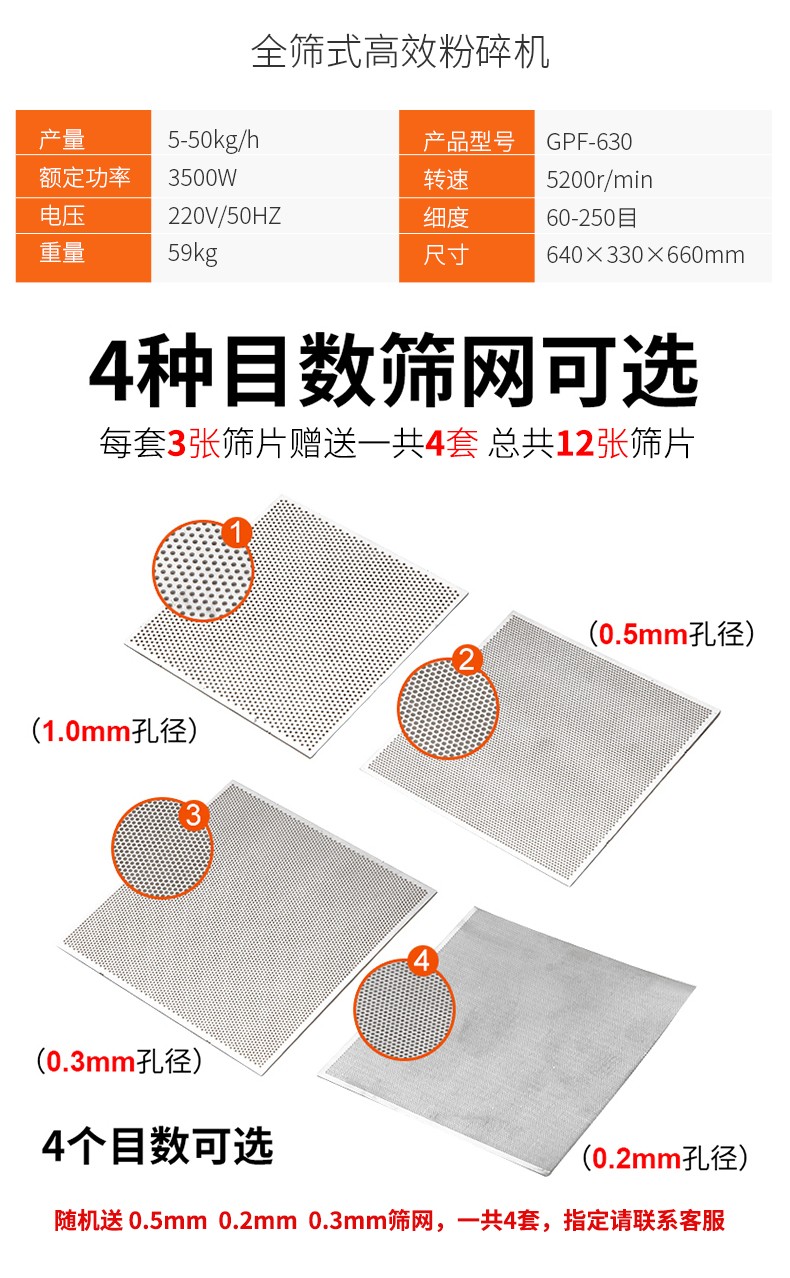 全筛式高效粉碎机

| 产量 | 5-50kg/h | 产品型号 | GPF-630 |
|---|---|---|---|
| 额定功率 | 3500W | 转速 | 5200r/min |
| 电压 | 220V/50HZ | 细度 | 60-250目 |
| 重量 | 59kg | 尺寸 | 640×330×660mm |

4种目数筛网可选

每套3张筛片赠送一共4套 总共12张筛片

1

（1.0mm孔径）

2

（0.5mm孔径）

3

（0.3mm孔径）

4

（0.2mm孔径）

4个目数可选

随机送 0.5mm 0.2mm 0.3mm筛网，一共4套，指定请联系客服