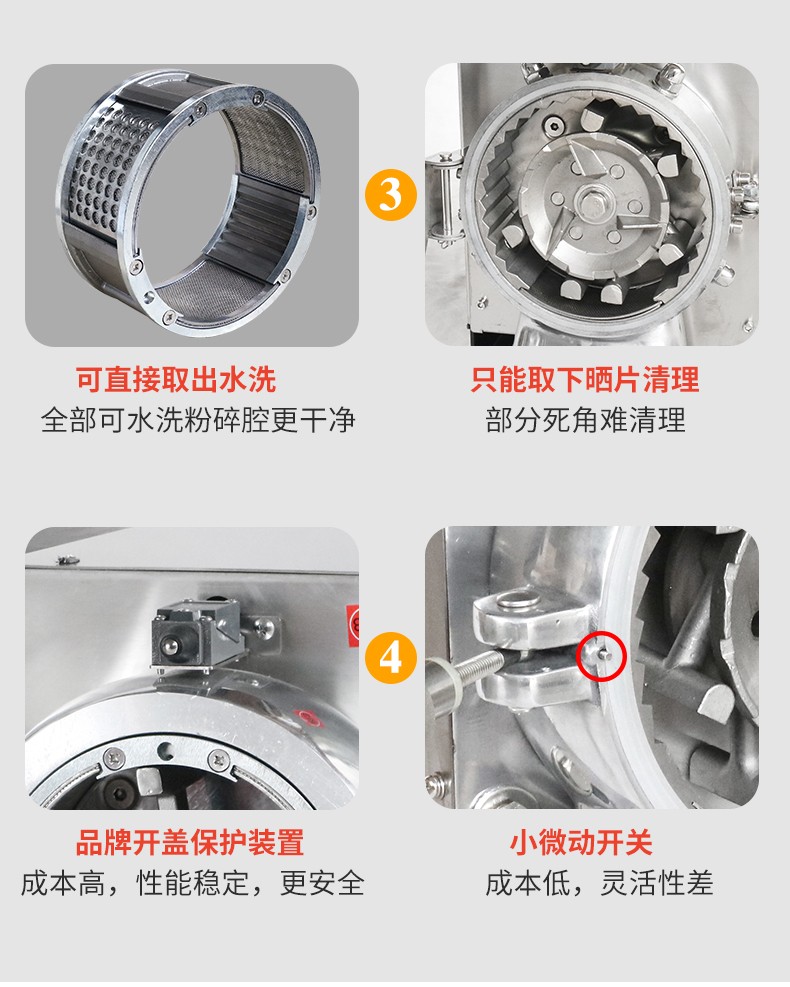 3

可直接取出水洗
全部可水洗粉碎腔更干净

只能取下晒片清理
部分死角难清理

4

品牌开盖保护装置
成本高，性能稳定，更安全

小微动开关
成本低，灵活性差