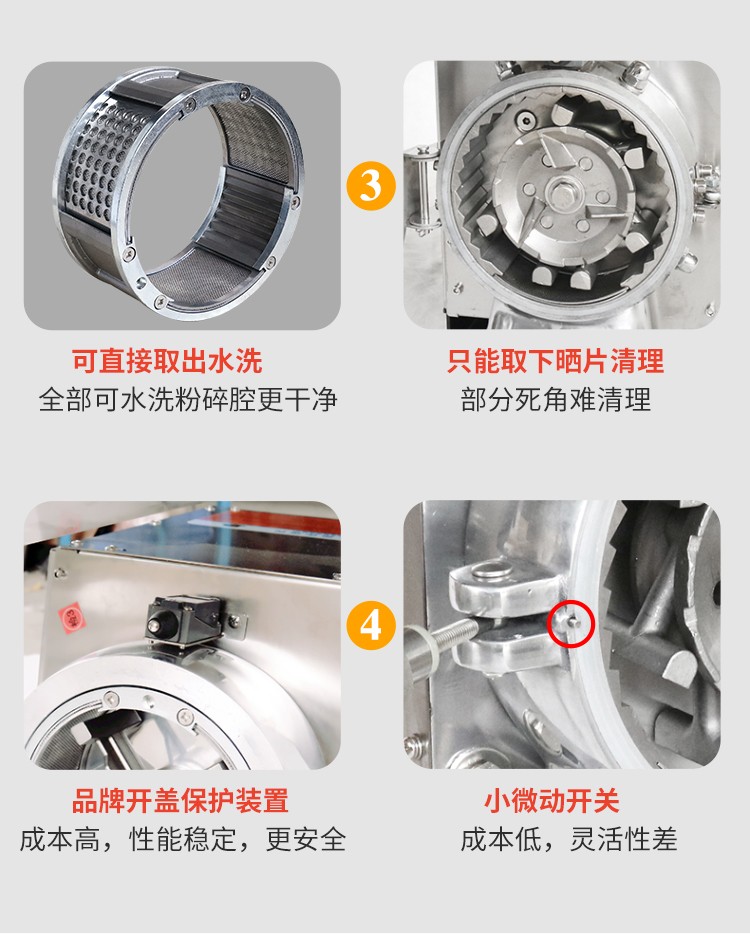 3

可直接取出水洗
全部可水洗粉碎腔更干净

只能取下晒片清理
部分死角难清理

4

品牌开盖保护装置
成本高，性能稳定，更安全

小微动开关
成本低，灵活性差